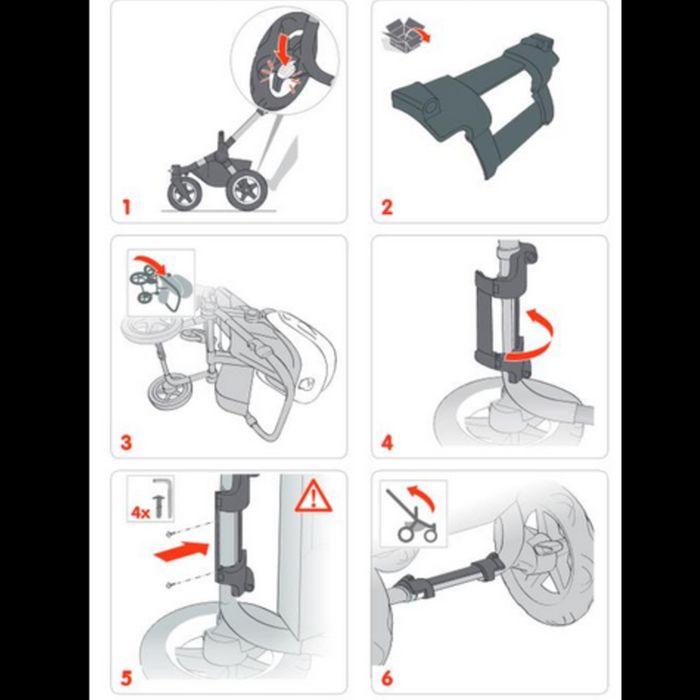 1

2

3

4

4x

5

6