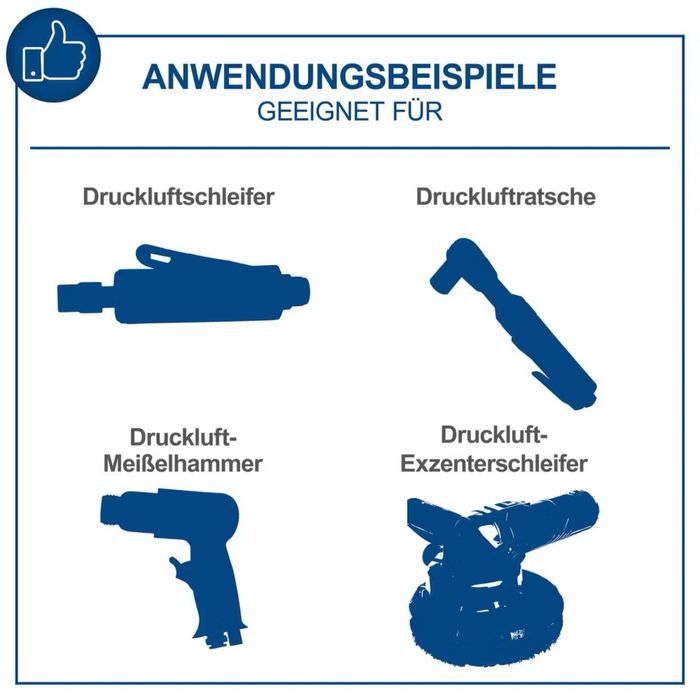 ANWENDUNGSBEISPIELE
GEEIGNET FÜR

Druckluftschleifer

Druckluftratsche

Druckluft-Meißelhammer

Druckluft-Exzenterschleifer