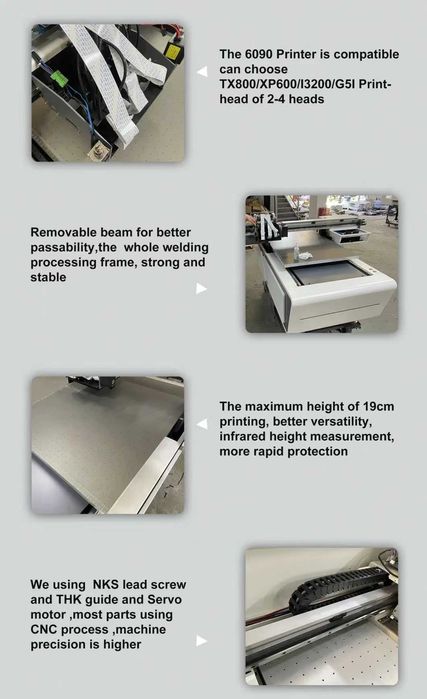 The 6090 Printer is compatible can choose TX800/XP600/I3200/G5I Printhead of 2-4 heads

Removable beam for better passability,the whole welding processing frame, strong and stable

The maximum height of 19cm printing, better versatility, infrared height measurement, more rapid protection

We using NKS lead screw and THK guide and Servo motor ,most parts using CNC process ,machine precision is higher