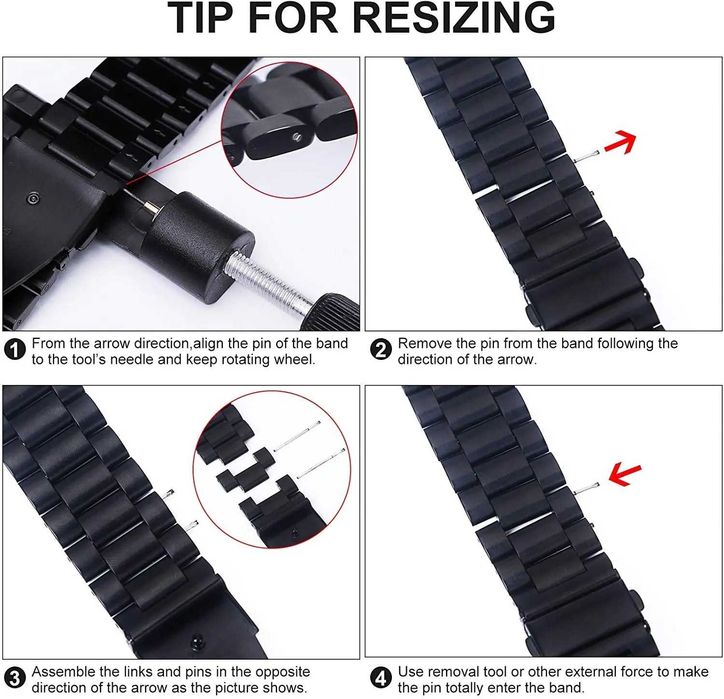 TIP FOR RESIZING

1 From the arrow direction,align the pin of the band to the tool's needle and keep rotating wheel.

2 Remove the pin from the band following the direction of the arrow.

3 Assemble the links and pins in the opposite direction of the arrow as the picture shows.

4 Use removal tool or other external force to make the pin totally enter the band.