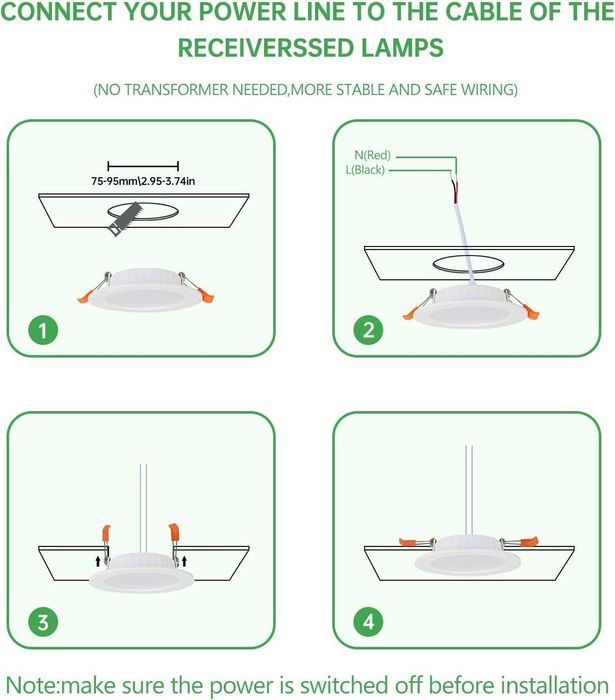 CONNECT YOUR POWER LINE TO THE CABLE OF THE RECEIVERSSED LAMPS

(NO TRANSFORMER NEEDED,MORE STABLE AND SAFE WIRING)

75-95mm\2.95-3.74in

1

N(Red)
L(Black)

2

3

4

Note:make sure the power is switched off before installation