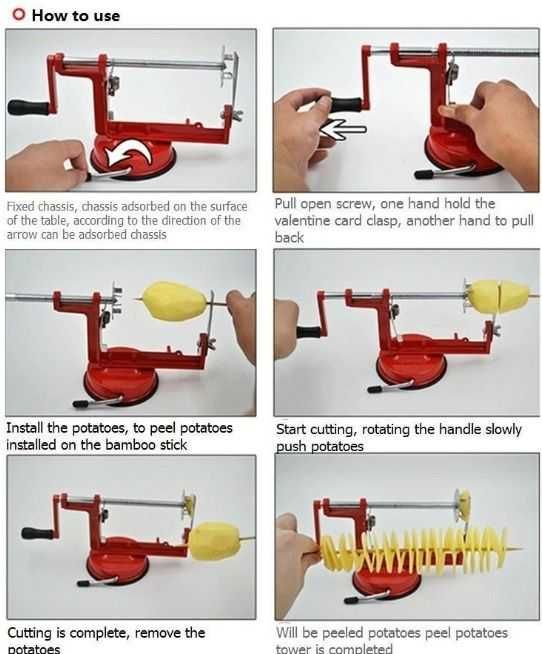 How to use

Fixed chassis, chassis adsorbed on the surface of the table, according to the direction of the arrow can be adsorbed chassis

Pull open screw, one hand hold the valentine card clasp, another hand to pull back

Install the potatoes, to peel potatoes installed on the bamboo stick

Start cutting, rotating the handle slowly push potatoes

Cutting is complete, remove the potatoes

Will be peeled potatoes peel potatoes tower is completed