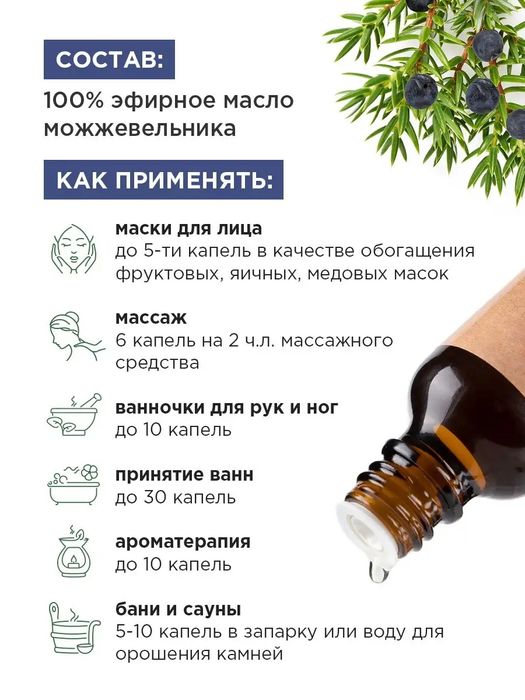 СОСТАВ:

100% эфирное масло можжевельника

КАК ПРИМЕНЯТЬ:

маски для лица
до 5-ти капель в качестве обогащения фруктовых, яичных, медовых масок

массаж
6 капель на 2 ч.л. массажного средства

ванночки для рук и ног
до 10 капель

принятие ванн
до 30 капель

ароматерапия
до 10 капель

бани и сауны
5-10 капель в запарку или воду для орошения камней