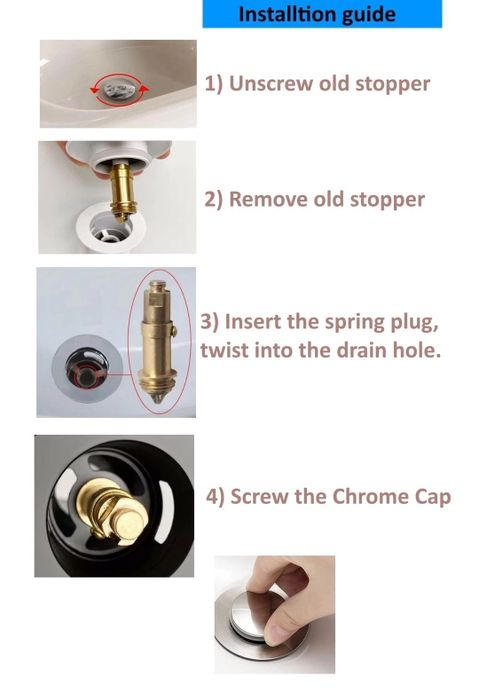 Installtion guide

1) Unscrew old stopper

2) Remove old stopper

3) Insert the spring plug, twist into the drain hole.

4) Screw the Chrome Cap