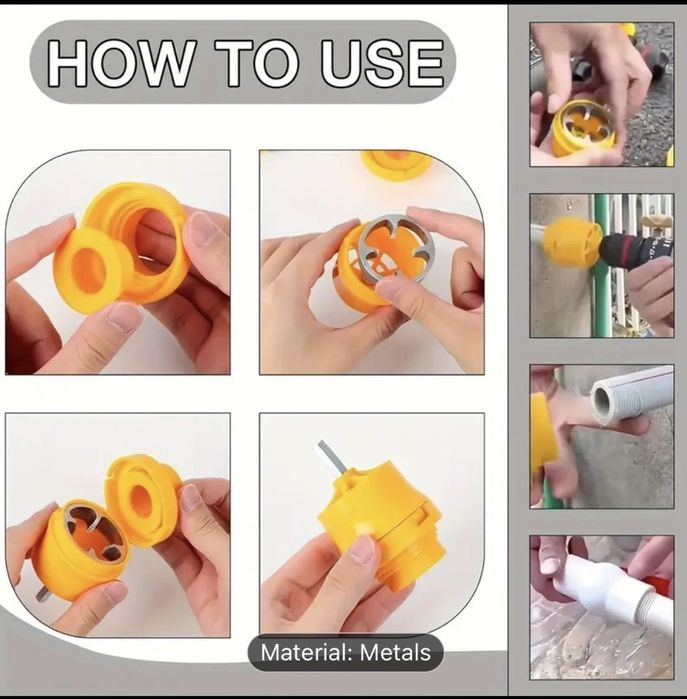 HOW TO USE

Material: Metals